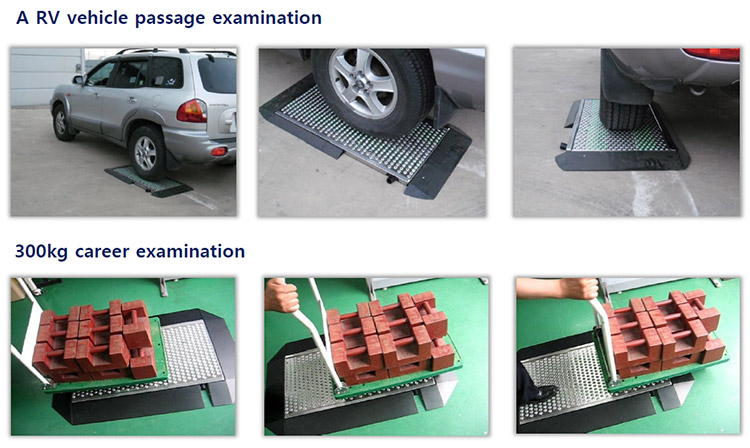 A RV vehicle passage examination

300kg career examination